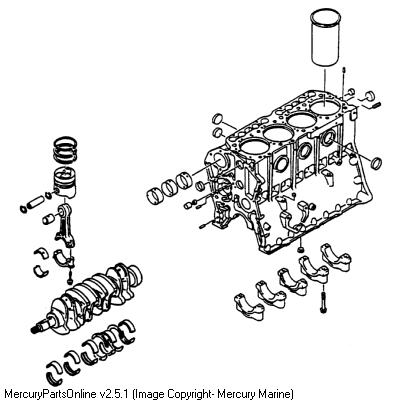 MercuryPartsOnline v2.5.1 (Image Copyright- Mercury Marine)