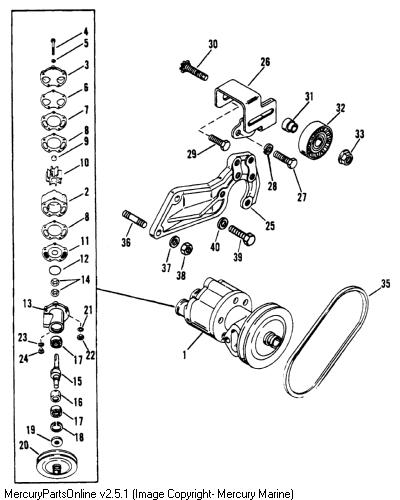 4
5
3
6
7
8
9
10
2
8
11
12
14
13
21
23
22
24
17
15
16
17
18
19
20
30
26
31
32
33
29
28
27
25
36
40
39
37
38
35
1

MercuryPartsOnline v2.5.1 (Image Copyright- Mercury Marine)