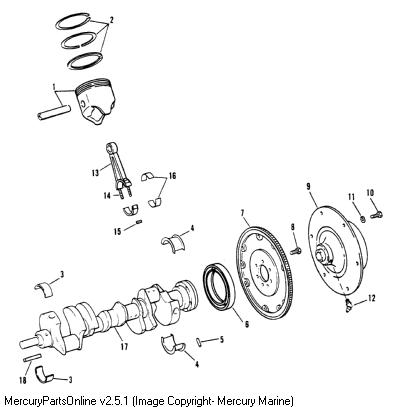 2
1
13
16
14
15
4
9
11
10
7
8
3
12
6
17
5
4
18
3

MercuryPartsOnline v2.5.1 (Image Copyright- Mercury Marine)