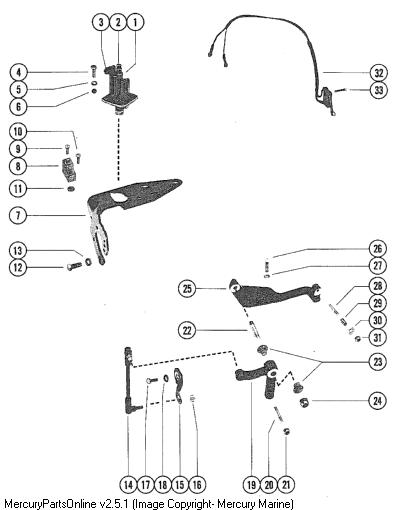 3 2 1
4
5
6
10
9
8
11
7
13
12
32
33
26
27
25
28
29
30
31
22
23
24
14 17 18 15 16
19 20 21

MercuryPartsOnline v2.5.1 (Image Copyright- Mercury Marine)