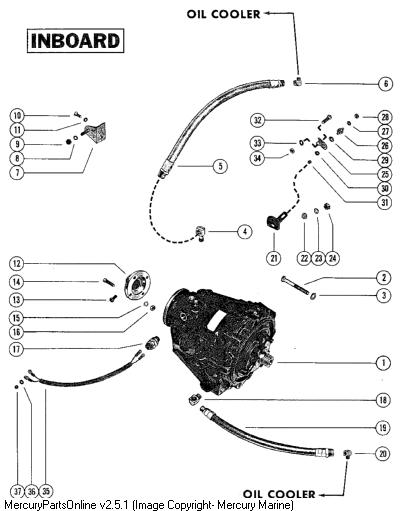 INBOARD

OIL COOLER

6

10
11
9
8
7

32
33
34

28
27
26
29
25
30
31

5

4

21 22 23 24

12
14
13
15
16
17

2
3

1

18

19

20

37 36 35

OIL COOLER

MercuryPartsOnline v2.5.1 (Image Copyright- Mercury Marine)