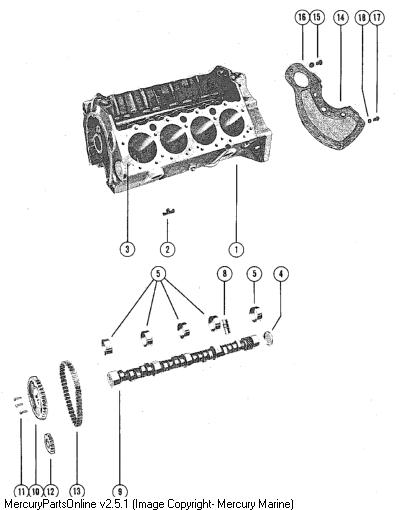 16 15 14 18 17

3 2 1

5 8 5 4

11 10 12 13 9

MercuryPartsOnline v2.5.1 (Image Copyright- Mercury Marine)