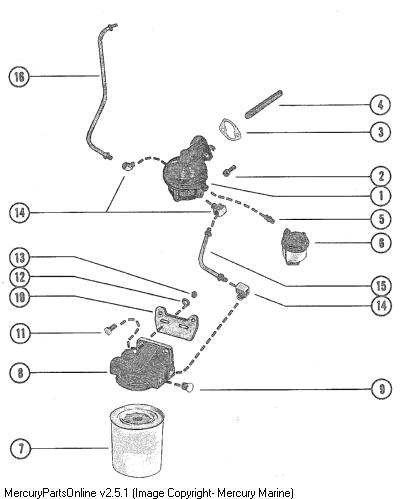 16
4
3
2
1
14
5
6
13
12
10
15
14
11
8
9
7
MercuryPartsOnline v2.5.1 (Image Copyright- Mercury Marine)