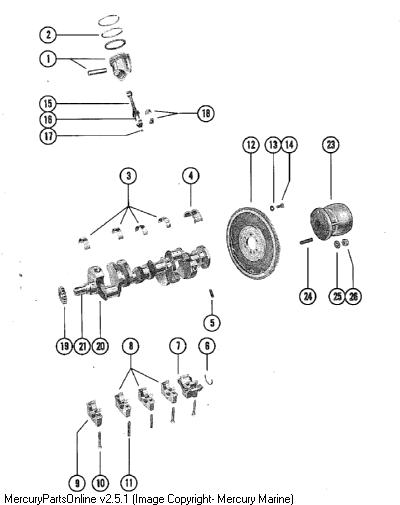 2
1
15
16
17
18
12
13
14
23
3
4
24
25
26
5
19
21
20
8
7
6
9
10
11
MercuryPartsOnline v2.5.1 (Image Copyright- Mercury Marine)