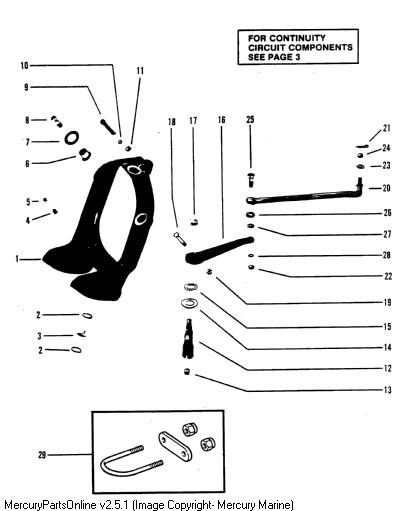 FOR CONTINUITY CIRCUIT COMPONENTS SEE PAGE 3

10
11
9
8
7
6
5
4
1
2
3
2
18
17
16
25
21
24
23
20
26
27
28
22
19
15
14
12
13
29

MercuryPartsOnline v2.5.1 (Image Copyright- Mercury Marine)