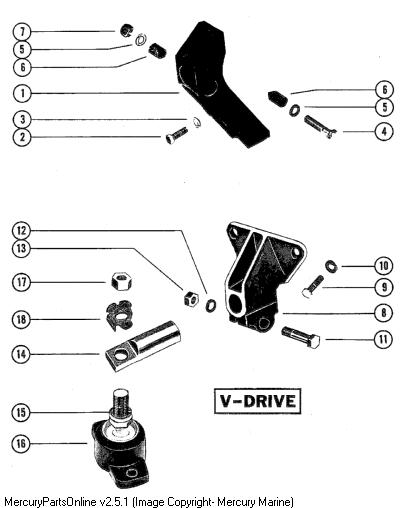 7
5
6
1
3
2
6
5
4
12
13
17
18
14
10
9
8
11
V-DRIVE
15
16
MercuryPartsOnline v2.5.1 (Image Copyright- Mercury Marine)