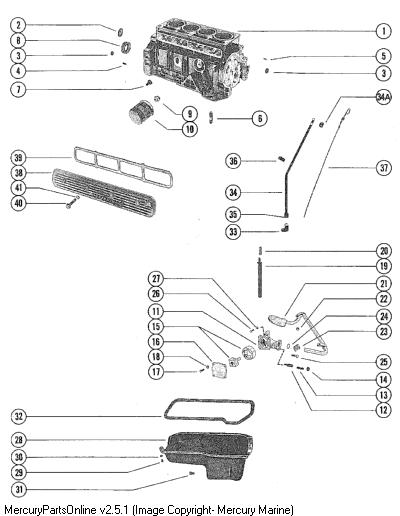 2
8
3
4
7
1
5
3
9
10
6
34A
39
38
41
40
36
37
34
35
33
20
19
27
26
11
15
16
18
17
21
22
24
23
25
14
13
12
32
28
30
29
31
MercuryPartsOnline v2.5.1 (Image Copyright- Mercury Marine)