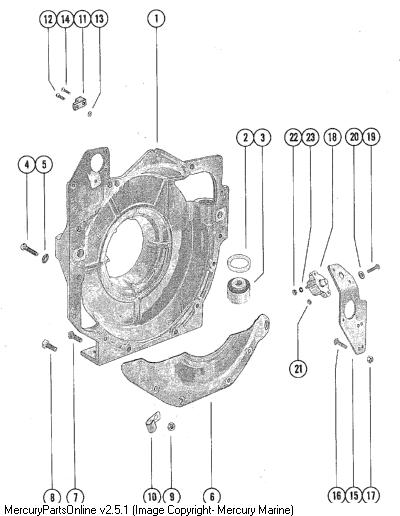 12 14 11 13
1
2 3
22 23 18 20 19
4 5
21
8 7 10 9 6 16 15 17
MercuryPartsOnline v2.5.1 (Image Copyright- Mercury Marine)