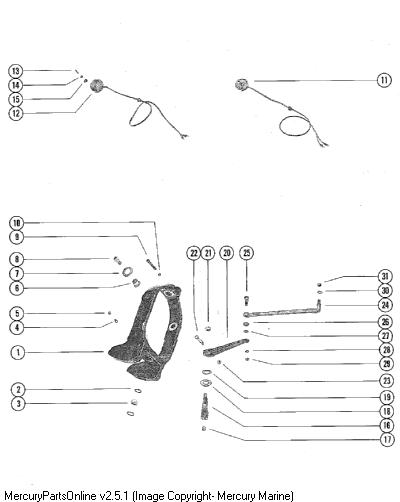 13
14
15
12
11
10
9
8
7
6
5
4
1
2
3
22
21
20
25
31
30
24
26
27
28
29
23
19
18
16
17

MercuryPartsOnline v2.5.1 (Image Copyright- Mercury Marine)