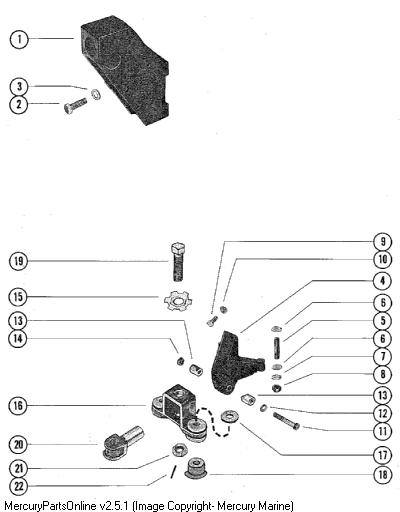 1
3
2
19
15
13
14
16
20
21
22
9
10
4
6
5
6
7
8
13
12
11
17
18
MercuryPartsOnline v2.5.1 (Image Copyright- Mercury Marine)