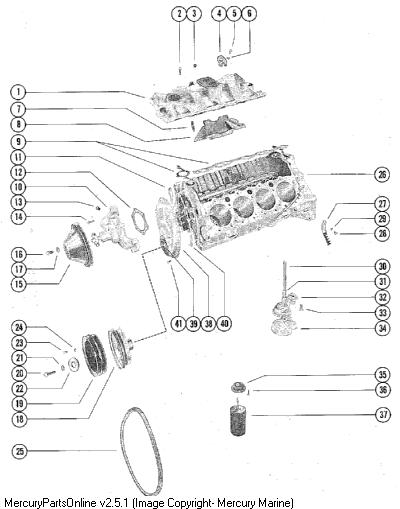 2 3 4 5 6
1
7
8
9
11
12
10
13
14
16
17
15
26
27
29
26
30
31
32
33
34
41 39 38 40
24
23
21
20
22
19
18
35
36
37
25

MercuryPartsOnline v2.5.1 (Image Copyright- Mercury Marine)