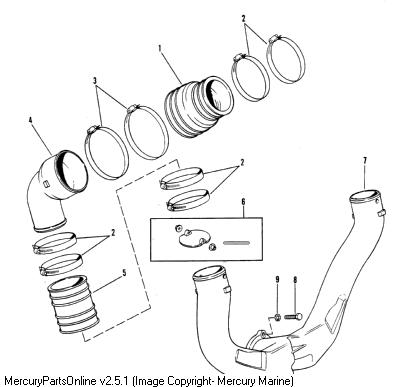 2
1
3
4
2
7
6
2
5
9
8
MercuryPartsOnline v2.5.1 (Image Copyright- Mercury Marine)