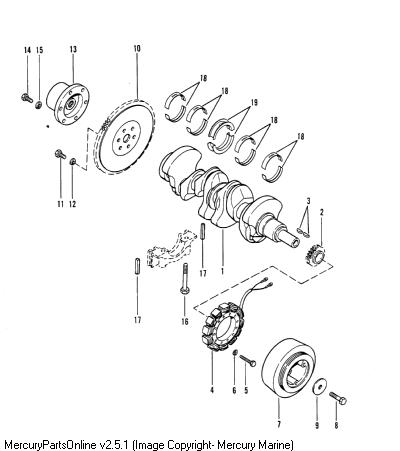 14 15 13 10

18
18
19
18
18

11 12

3
2

17
1
17
16

4 6 5
7 9 8

MercuryPartsOnline v2.5.1 (Image Copyright- Mercury Marine)