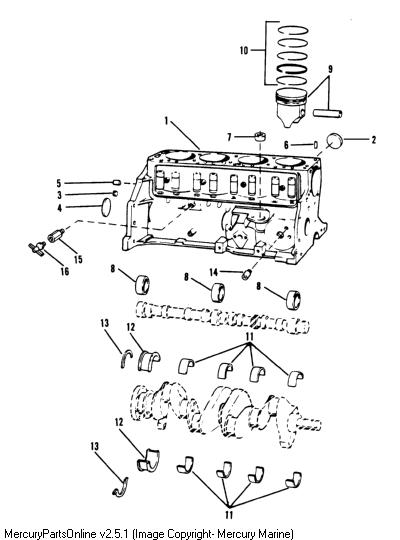 10
9
1
7
6
2
5
3
4
15
16
8
8
14
8
13
12
11
12
13
11
MercuryPartsOnline v2.5.1 (Image Copyright- Mercury Marine)