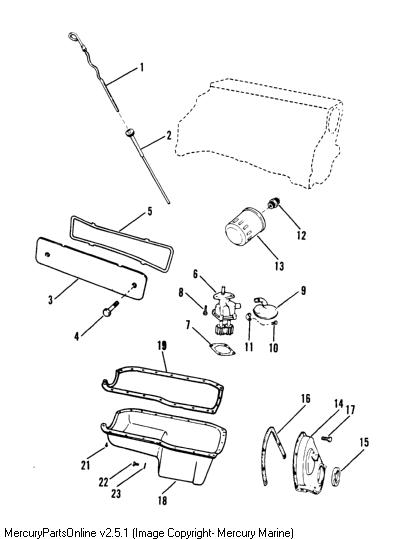 1
2
5
12
13
3
6
8
9
4
7
11
10
19
16
14
17
15
21
22
23
18
MercuryPartsOnline v2.5.1 (Image Copyright- Mercury Marine)