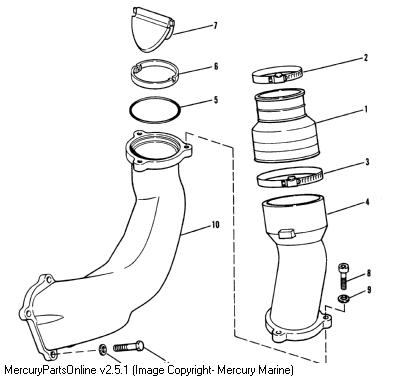 7
6
5
2
1
3
4
10
8
9
MercuryPartsOnline v2.5.1 (Image Copyright- Mercury Marine)