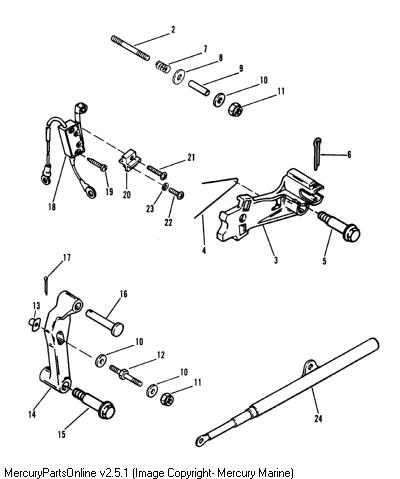 2
7
8
9
10
11
6
21
18
19
20
23
22
4
3
5
17
16
13
10
12
10
11
14
15
24
MercuryPartsOnline v2.5.1 (Image Copyright- Mercury Marine)