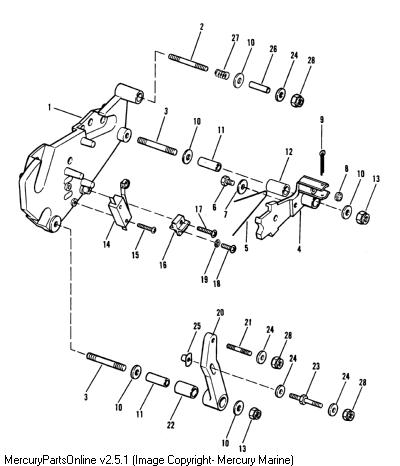 2
27
10
26
24
28
1
3
10
11
9
12
8
10
13
6
7
17
5
4
14
15
16
19
18
20
25
21
24
28
24
23
24
28
3
10
11
22
10
13
MercuryPartsOnline v2.5.1 (Image Copyright- Mercury Marine)