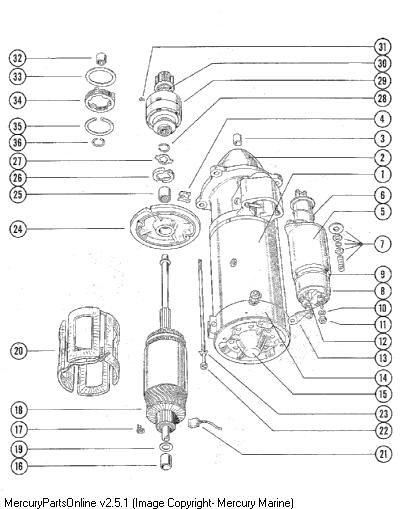 32
33
34
35
36
27
26
25
24
20
18
17
19
16
31
30
29
28
4
3
2
1
6
5
7
9
8
10
11
12
13
14
15
23
22
21

MercuryPartsOnline v2.5.1 (Image Copyright- Mercury Marine)