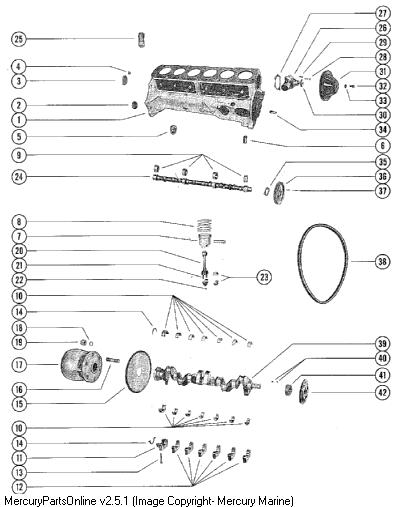 25
4
3
2
1
5
9
24
27
26
29
28
31
32
33
30
34
6
35
36
37
8
7
20
21
22
23
38
10
14
18
19
17
16
15
39
40
41
42
10
14
11
13
12

MercuryPartsOnline v2.5.1 (Image Copyright- Mercury Marine)