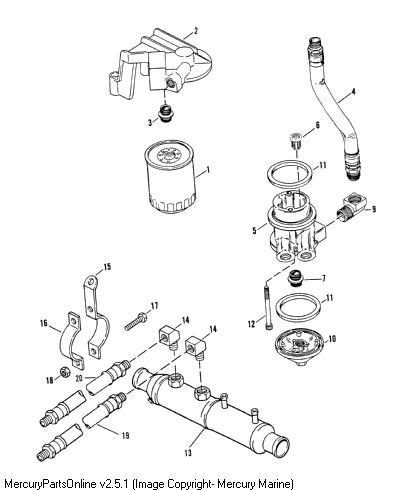 2
4
3
6
1
11
9
5
15
7
17
11
16
14
14
12
10
18
20
19
13

MercuryPartsOnline v2.5.1 (Image Copyright- Mercury Marine)