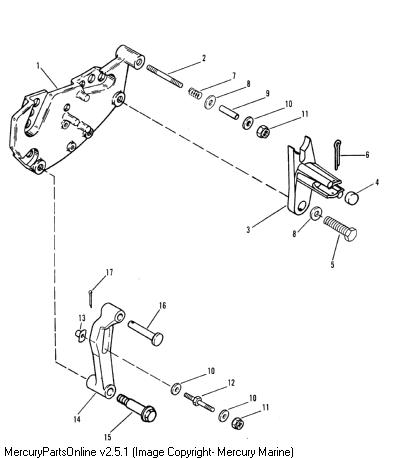 1
2
7
8
9
10
11
6
4
3
8
5
17
16
13
10
12
10
11
14
15
MercuryPartsOnline v2.5.1 (Image Copyright- Mercury Marine)