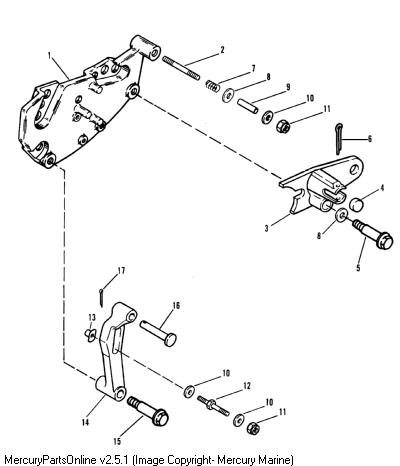 1
2
7
8
9
10
11
6
4
3
8
5
17
16
13
10
12
10
11
14
15
MercuryPartsOnline v2.5.1 (Image Copyright- Mercury Marine)