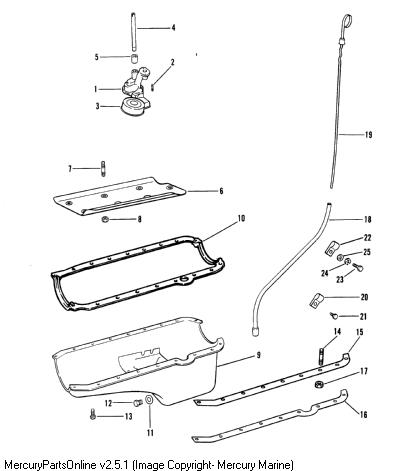 4
5
2
1
3
19
7
6
8
10
18
22
25
24
23
20
21
14
15
9
17
12
13
11
16
MercuryPartsOnline v2.5.1 (Image Copyright- Mercury Marine)