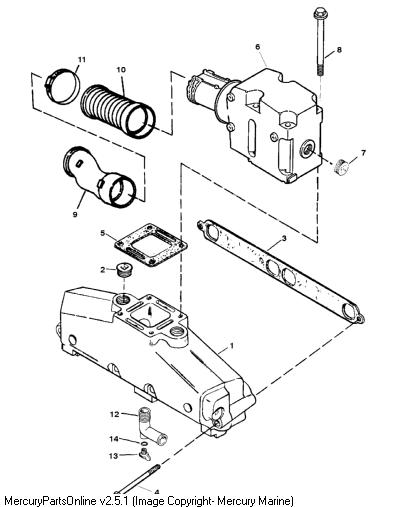 11
10
6
8
7
9
5
3
2
1
12
14
13
4
MercuryPartsOnline v2.5.1 (Image Copyright- Mercury Marine)