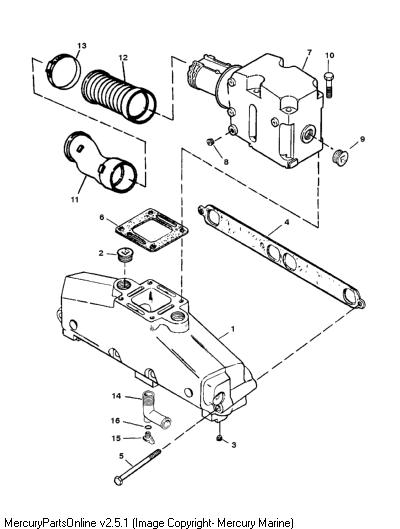 13
12
7
10
9
8
11
6
4
2
1
14
16
15
3
5

MercuryPartsOnline v2.5.1 (Image Copyright- Mercury Marine)