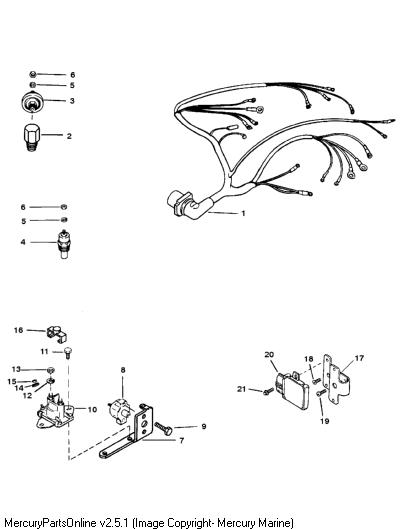 6
5
3
2
1
6
5
4
16
11
13
15
14
12
10
8
9
7
20
18
17
21
19
MercuryPartsOnline v2.5.1 (Image Copyright- Mercury Marine)