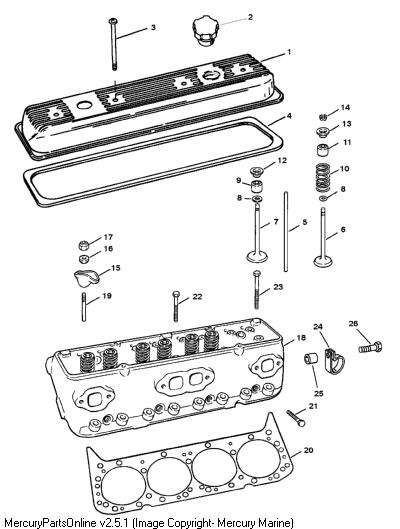 3
2
1
4
14
13
11
12
10
9
8
8
7
5
6
17
16
15
19
22
23
18
24
26
25
21
20

MercuryPartsOnline v2.5.1 (Image Copyright- Mercury Marine)