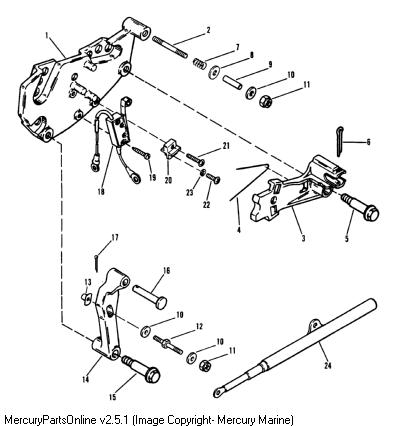 1
2
7
8
9
10
11
6
21
19
20
23
22
18
4
3
5
17
16
13
10
12
10
11
14
15
24

MercuryPartsOnline v2.5.1 (Image Copyright- Mercury Marine)