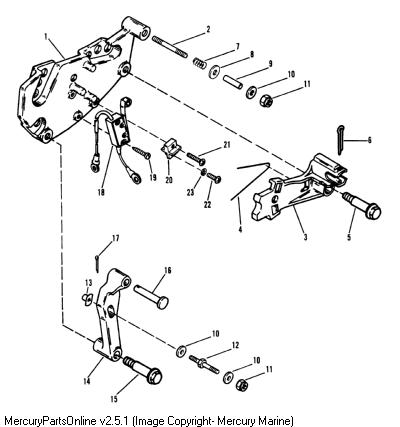 1
2
7
8
9
10
11
6
21
19
20
23
22
18
4
3
5
17
16
13
10
12
10
11
14
15

MercuryPartsOnline v2.5.1 (Image Copyright- Mercury Marine)