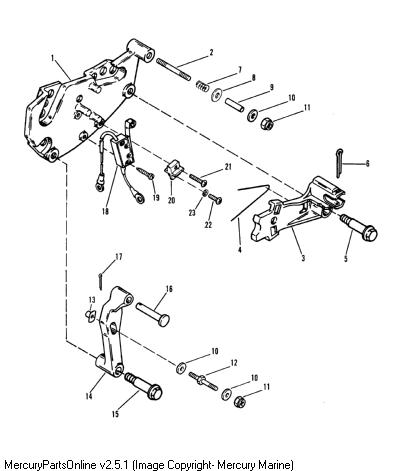 1
2
7
8
9
10
11
6
21
19
20
23
22
18
4
3
5
17
16
13
10
12
10
11
14
15

MercuryPartsOnline v2.5.1 (Image Copyright- Mercury Marine)