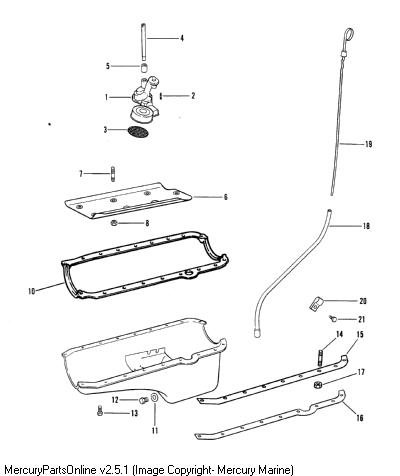 4
5
1
2
3
19
7
6
8
18
10
20
21
14
15
17
12
13
11
16
MercuryPartsOnline v2.5.1 (Image Copyright- Mercury Marine)