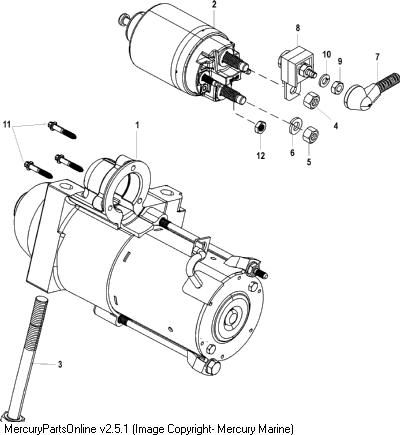 2

8

10

9

7

4

11

1

12

6

5

3

MercuryPartsOnline v2.5.1 (Image Copyright- Mercury Marine)