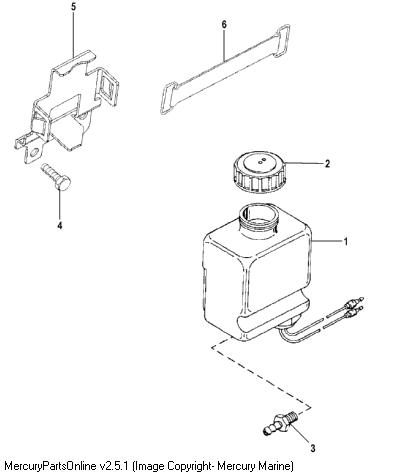 5

6

2

4

1

3

MercuryPartsOnline v2.5.1 (Image Copyright- Mercury Marine)