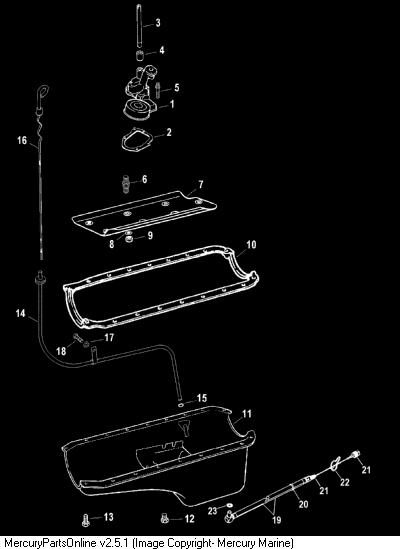 3
4
5
1
2
16
6
7
8
9
10
14
17
18
15
11
21
22
21
20
23
19
13
12
MercuryPartsOnline v2.5.1 (Image Copyright- Mercury Marine)