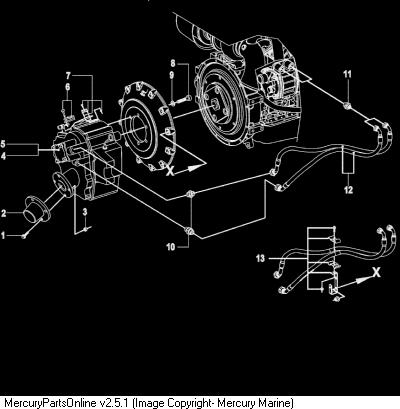 7
6
8
9
11
5
4
X
12
2
3
1
10
13
X

MercuryPartsOnline v2.5.1 (Image Copyright- Mercury Marine)