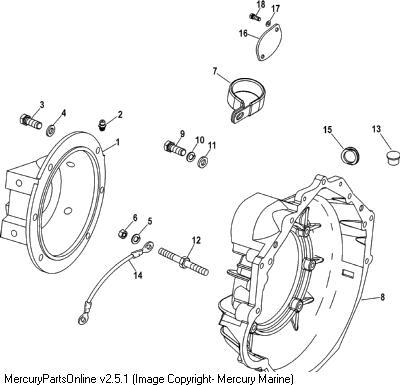 18
17
16
7
3
4
2
1
9
10
11
15
13
6
5
12
14
8

MercuryPartsOnline v2.5.1 (Image Copyright- Mercury Marine)