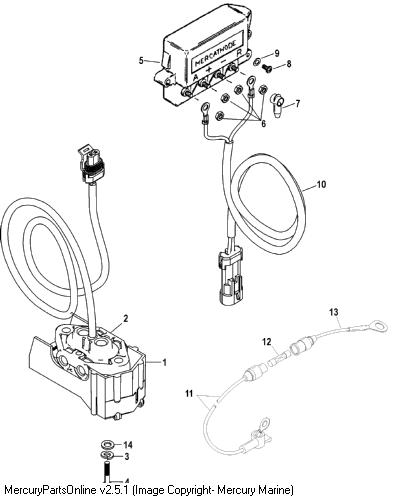 MERCATHODE
A + − R
5
9
8
7
6
10
2
1
13
12
11
14
3
4
MercuryPartsOnline v2.5.1 (Image Copyright- Mercury Marine)