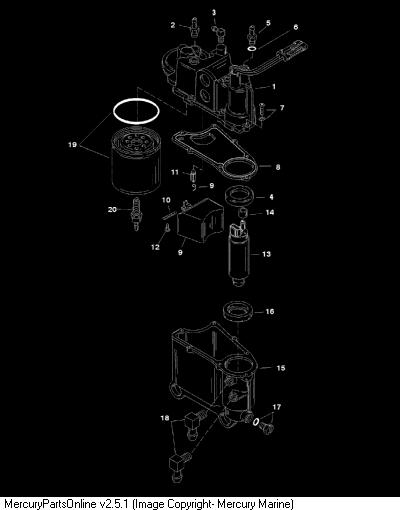 2
3
5
6
1
7
19
8
11
9
4
10
14
20
12
9
13
16
15
17
18

MercuryPartsOnline v2.5.1 (Image Copyright- Mercury Marine)