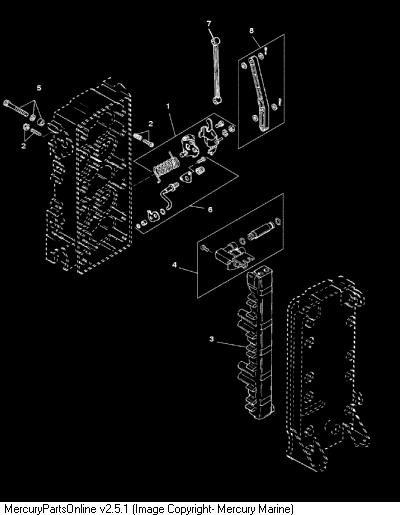 7
8
5
1
2
2
6
4
3
MercuryPartsOnline v2.5.1 (Image Copyright- Mercury Marine)