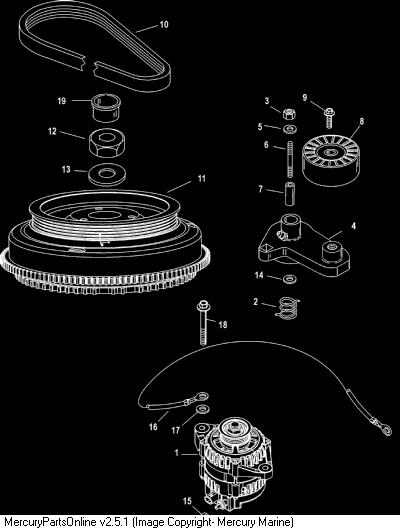 10

19

3

9

5

8

12

6

13

11

7

4

14

2

18

16

17

1

15

MercuryPartsOnline v2.5.1 (Image Copyright- Mercury Marine)