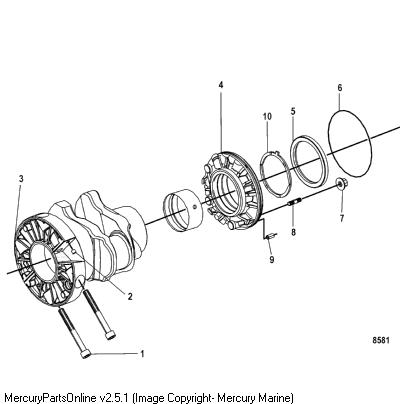 4
6
10
5
3
7
8
9
2
8581
1
MercuryPartsOnline v2.5.1 (Image Copyright- Mercury Marine)