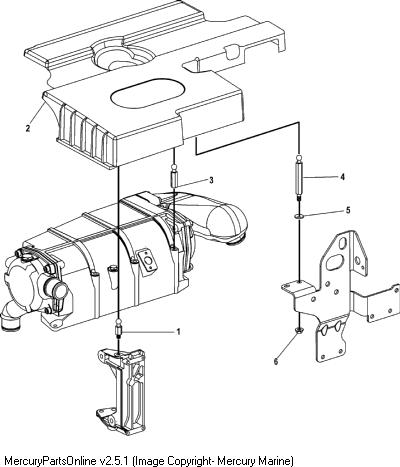 2
3
4
5
1
6
MercuryPartsOnline v2.5.1 (Image Copyright- Mercury Marine)