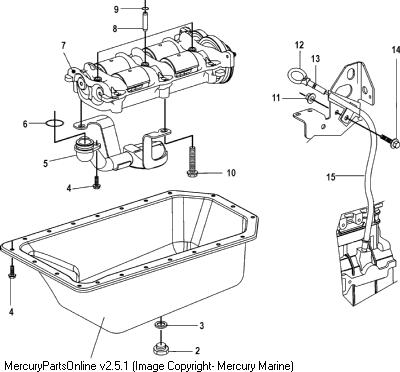 9
8
7
12
13
14
11
6
5
10
4
15
4
3
2
MercuryPartsOnline v2.5.1 (Image Copyright- Mercury Marine)