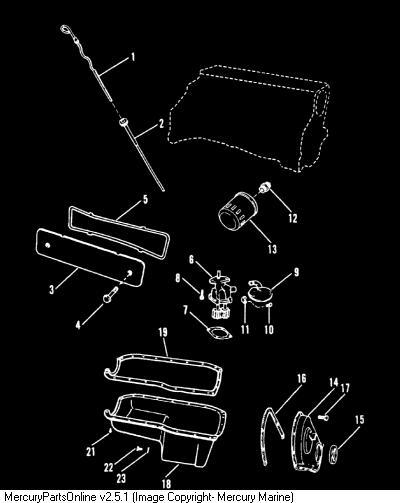 1
2
5
12
13
3
6
8
9
4
7
11
10
19
16
14
17
15
21
22
23
18

MercuryPartsOnline v2.5.1 (Image Copyright- Mercury Marine)