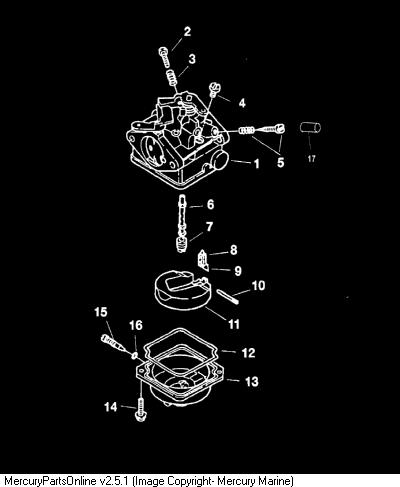 2
3
4
5
17
1
6
7
8
9
10
11
15
16
12
13
14

MercuryPartsOnline v2.5.1 (Image Copyright- Mercury Marine)